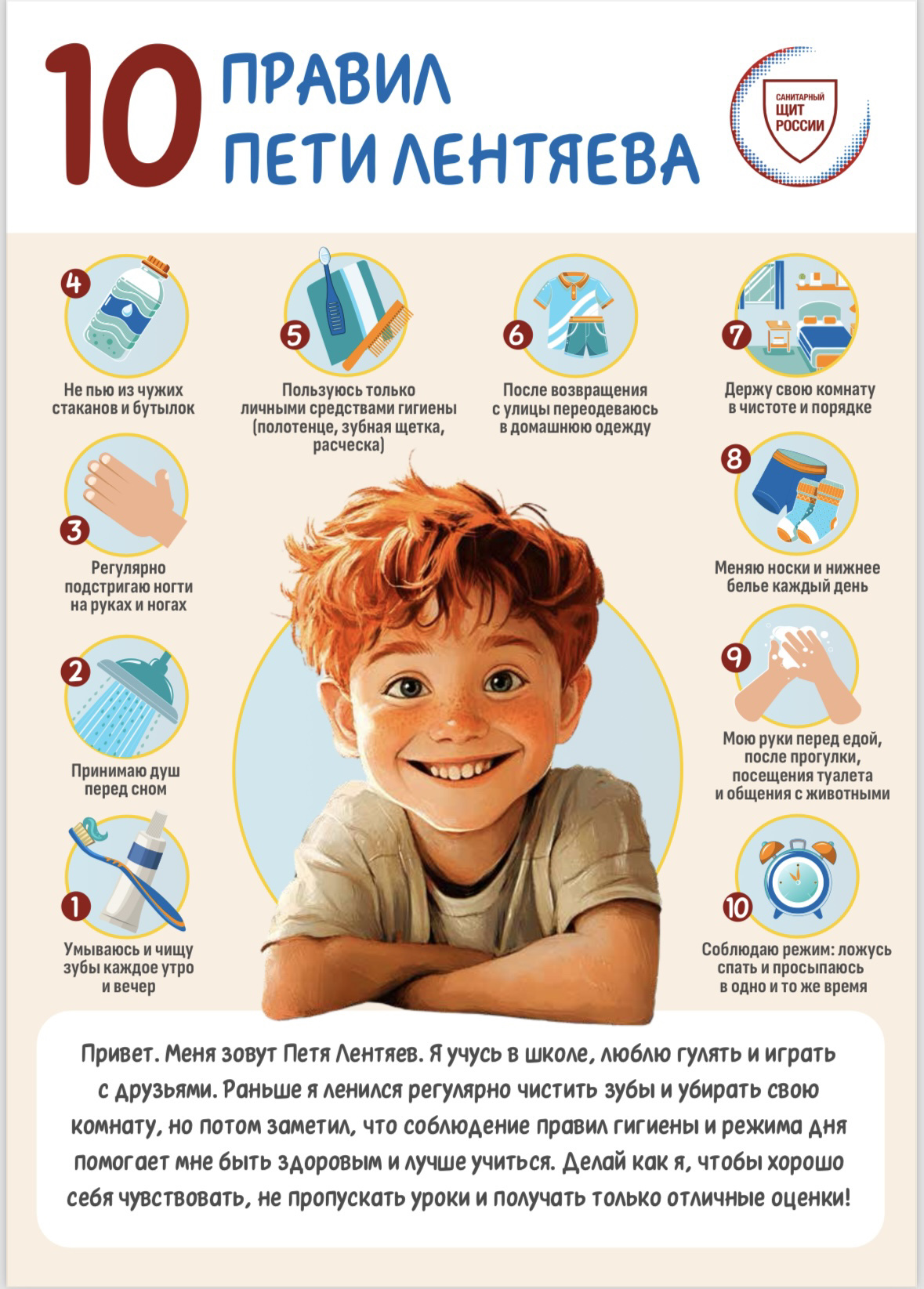 10 ПРАВИЛ ПЕТИ ЛЕНТЯЕВА

САНИТАРНЫЙ ЩИТ РОССИИ

4
Не пью из чужих стаканов и бутылок

5
Пользуюсь только личными средствами гигиены (полотенце, зубная щетка, расческа)

6
После возвращения с улицы переодеваюсь в домашнюю одежду

7
Держу свою комнату в чистоте и порядке

3
Регулярно подстригаю ногти на руках и ногах

8
Меняю носки и нижнее белье каждый день

2
Принимаю душ перед сном

9
Мою руки перед едой, после прогулки, посещения туалета и общения с животными

1
Умываюсь и чищу зубы каждое утро и вечер

10
Соблюдаю режим: ложусь спать и просыпаюсь в одно и то же время

Привет. Меня зовут Петя Лентяев. Я учусь в школе, люблю гулять и играть с друзьями. Раньше я ленился регулярно чистить зубы и убирать свою комнату, но потом заметил, что соблюдение правил гигиены и режима дня помогает мне быть здоровым и лучше учиться. Делай как я, чтобы хорошо себя чувствовать, не пропускать уроки и получать только отличные оценки!